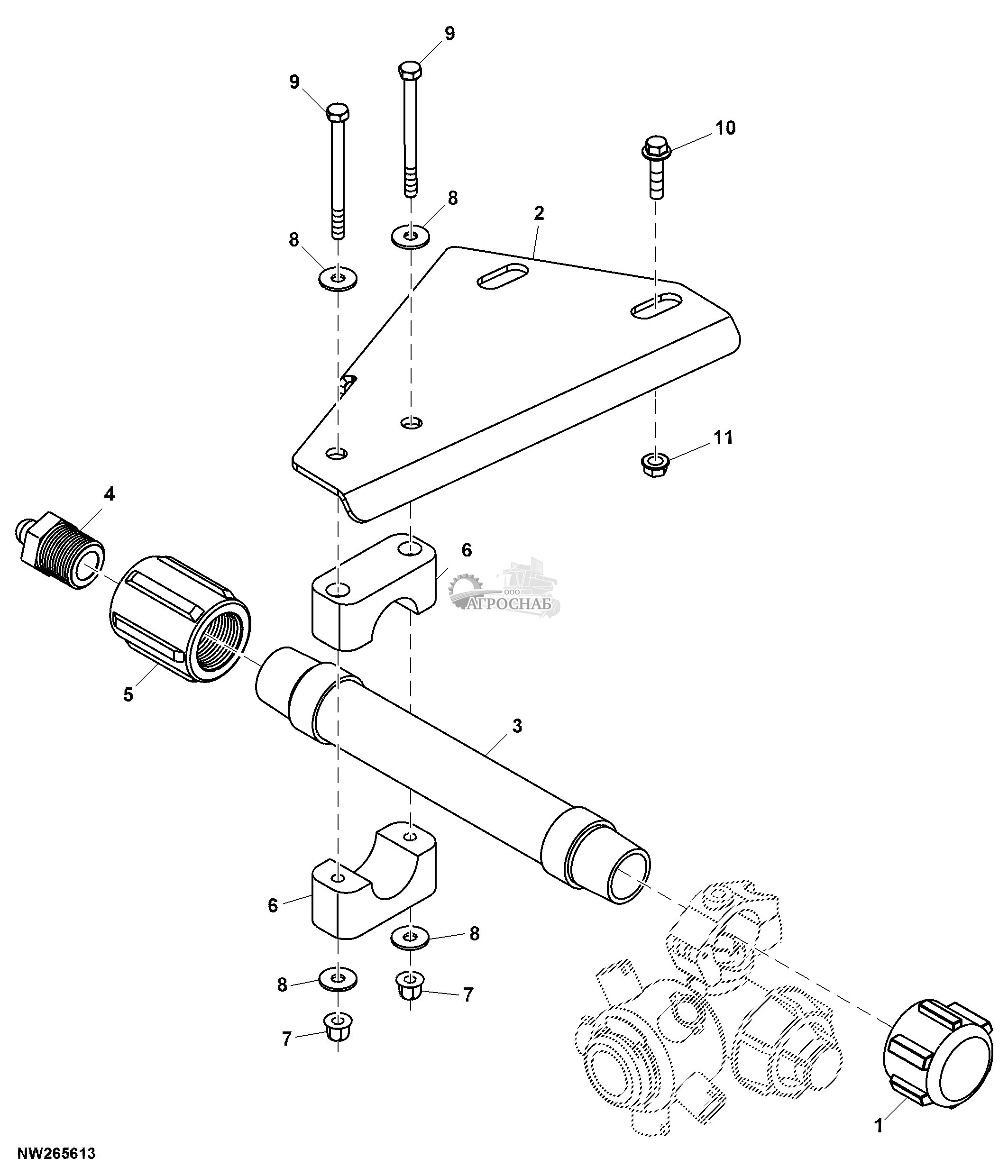 9
9
10
8
2
8
11
4
6
ООО
АГРОСНАБ
5
3
6
8
8
7
7
1
NW265613